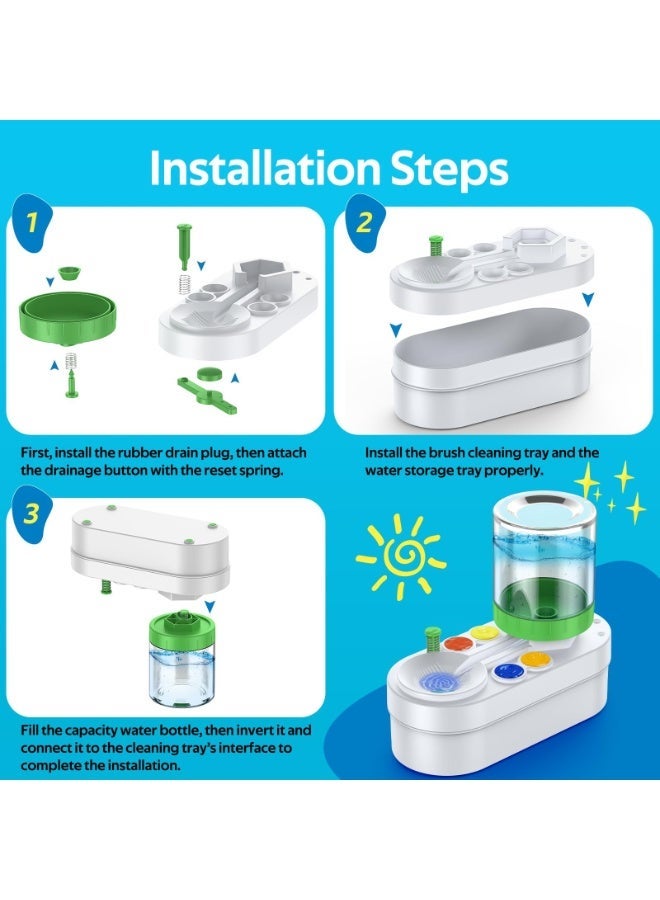 Installation Steps

1

First, install the rubber drain plug, then attach the drainage button with the reset spring.

2

Install the brush cleaning tray and the water storage tray properly.

3

Fill the capacity water bottle, then invert it and connect it to the cleaning tray's interface to complete the installation.